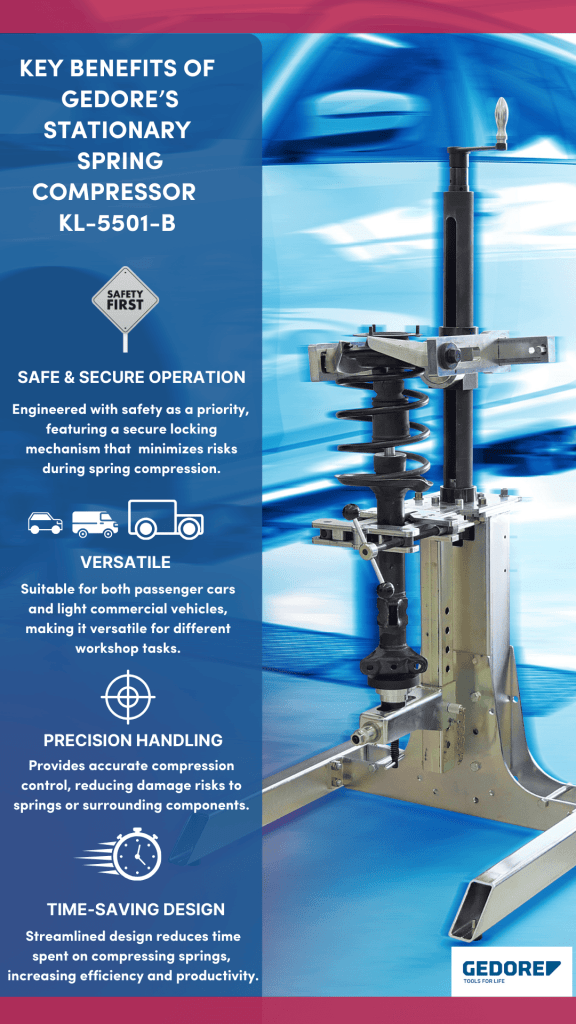 KEY BENEFITS OF GEDORE'S STATIONARY SPRING COMPRESSOR KL-5501-B

SAFETY FIRST

SAFE & SECURE OPERATION

Engineered with safety as a priority, featuring a secure locking mechanism that minimizes risks during spring compression.

VERSATILE

Suitable for both passenger cars and light commercial vehicles, making it versatile for different workshop tasks.

PRECISION HANDLING

Provides accurate compression control, reducing damage risks to springs or surrounding components.

TIME-SAVING DESIGN

Streamlined design reduces time spent on compressing springs, increasing efficiency and productivity.

GEDORE
TOOLS FOR LIFE